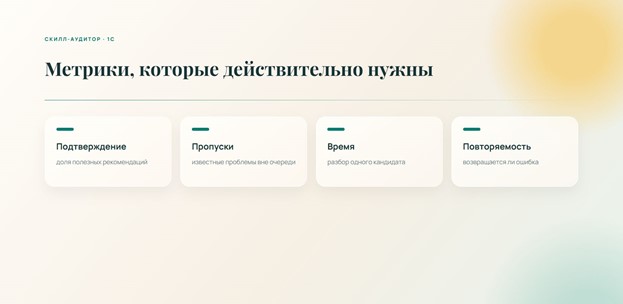 СКИЛЛ-АУДИТОР · 1С

Метрики, которые действительно нужны

Подтверждение

доля полезных рекомендаций

Пропуски

известные проблемы вне очереди

Время

разбор одного кандидата

Повторяемость

возвращается ли ошибка