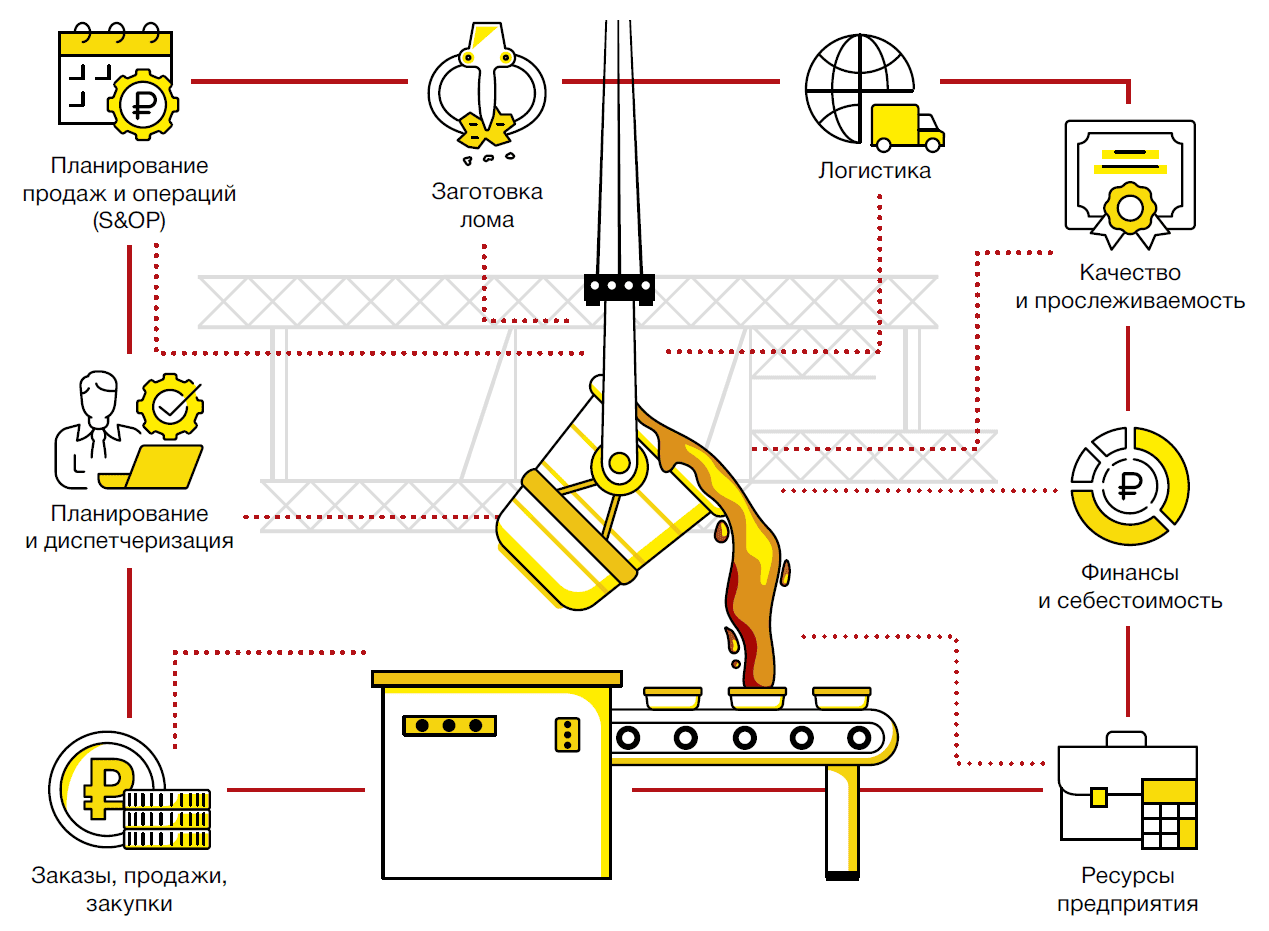 Планирование продаж и операций (S&OP)

Заготовка лома

Логистика

Качество и прослеживаемость

Планирование и диспетчеризация

Финансы и себестоимость

Заказы, продажи, закупки

Ресурсы предприятия